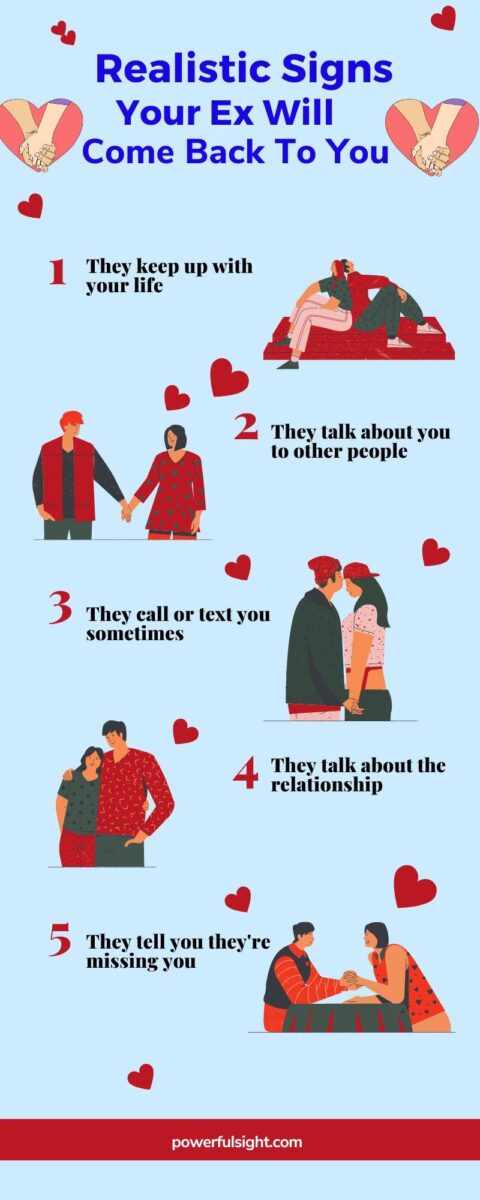 Realistic Signs Your Ex Will Come Back To You

1 They keep up with your life

2 They talk about you to other people

3 They call or text you sometimes

4 They talk about the relationship

5 They tell you they're missing you

powerfulsight.com